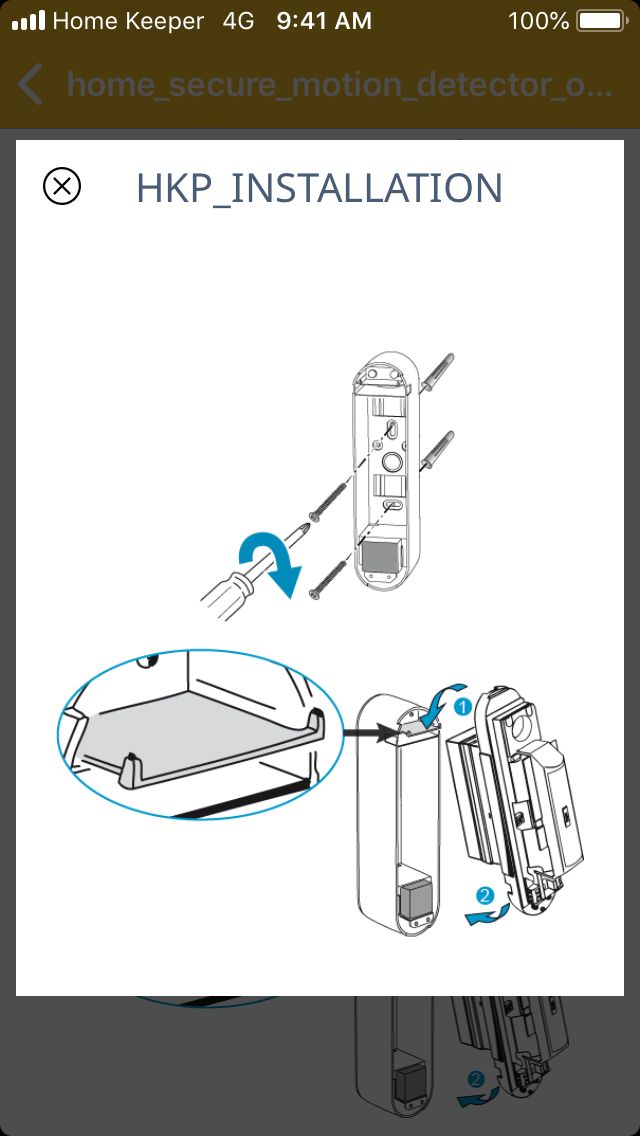 Home Keeper 4G 9:41 AM 100%

home_secure_motion_detector_o...

HKP_INSTALLATION

1

2

2